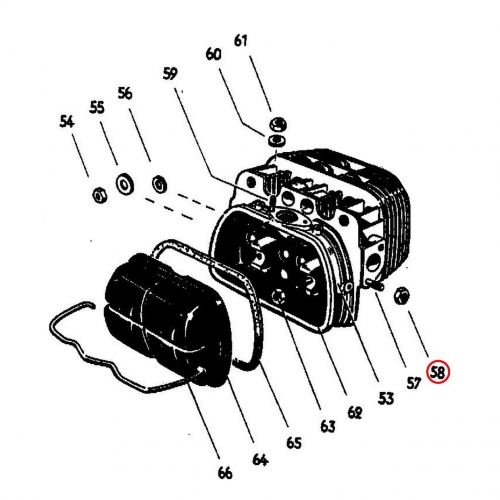 61
60
59
56
55
54
58
57
53
62
63
65
64
66